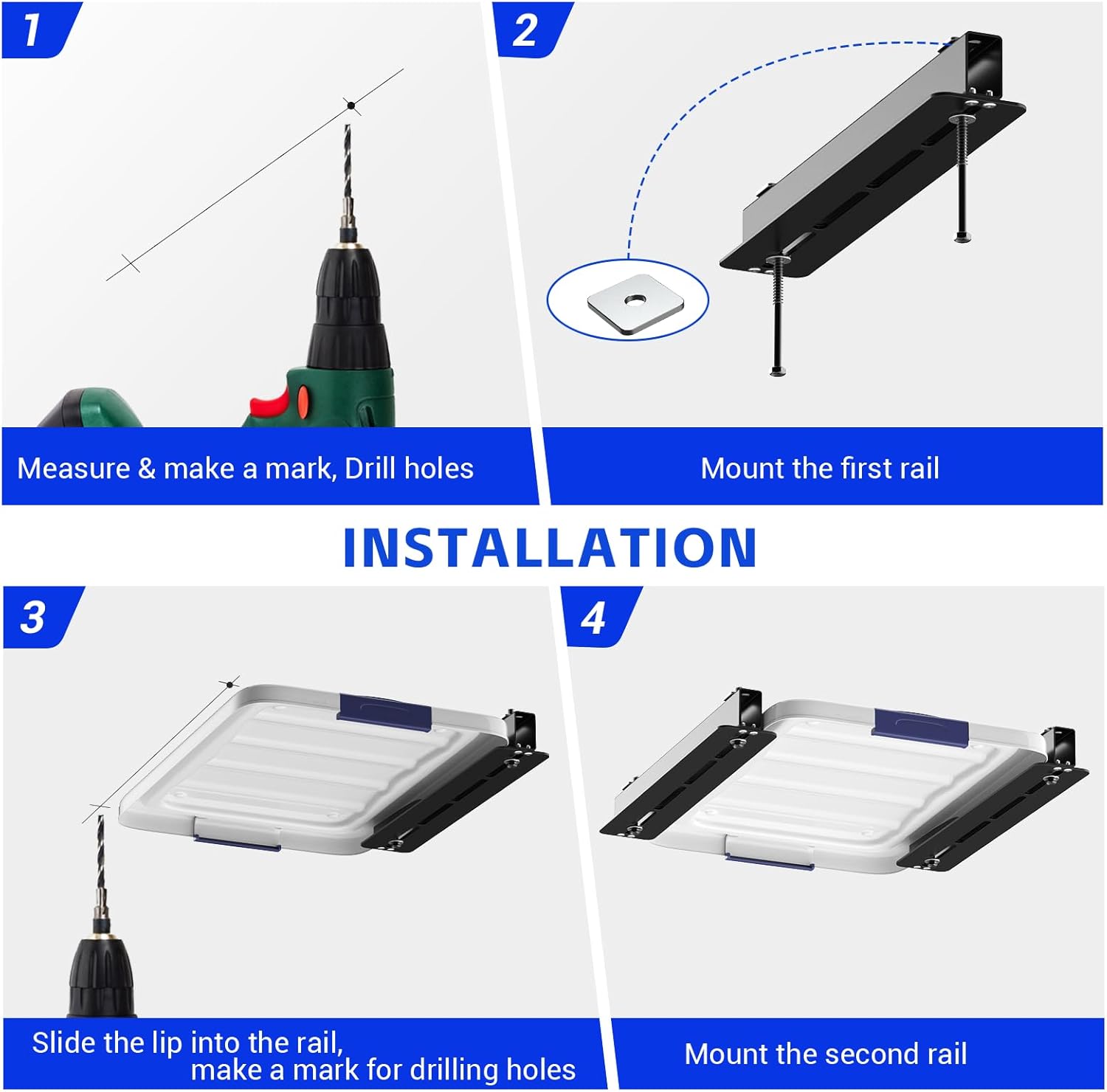 1

Measure & make a mark, Drill holes

2

Mount the first rail

INSTALLATION

3

Slide the lip into the rail, make a mark for drilling holes

4

Mount the second rail