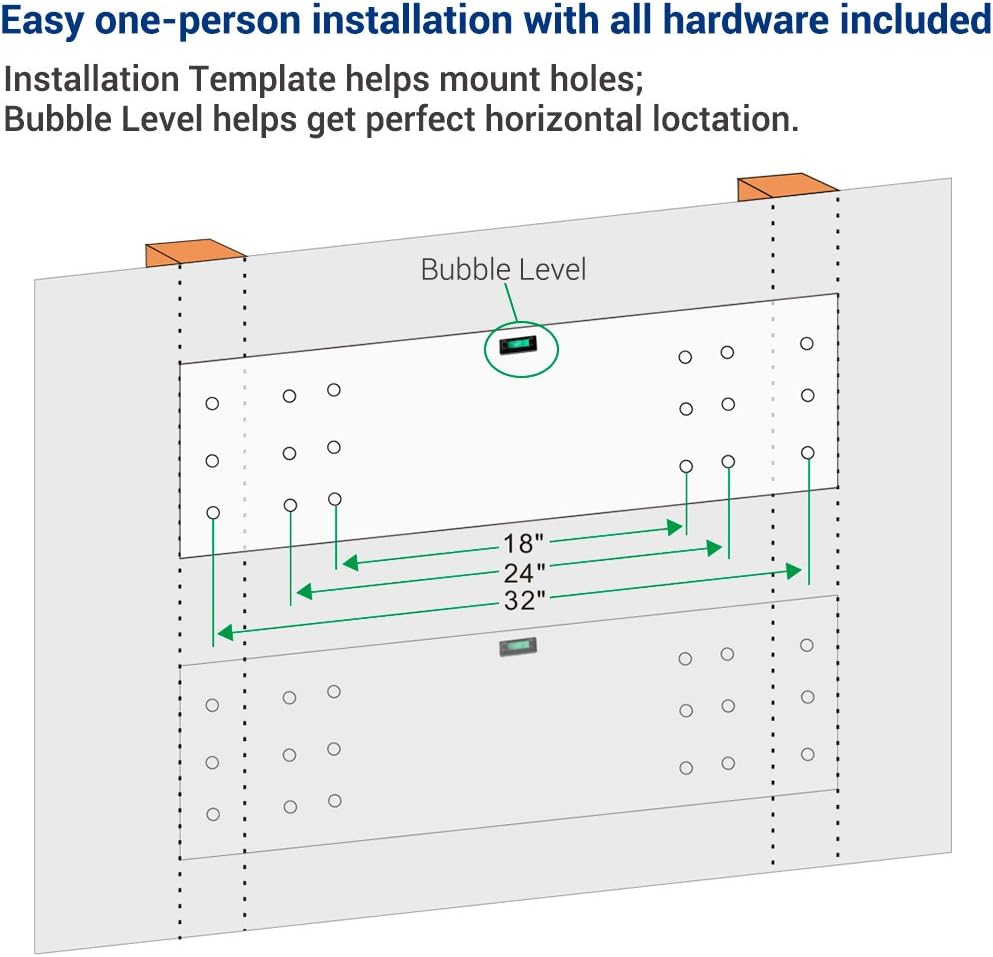 Easy one-person installation with all hardware included

Installation Template helps mount holes;
Bubble Level helps get perfect horizontal loctation.

Bubble Level

18"
24"
32"