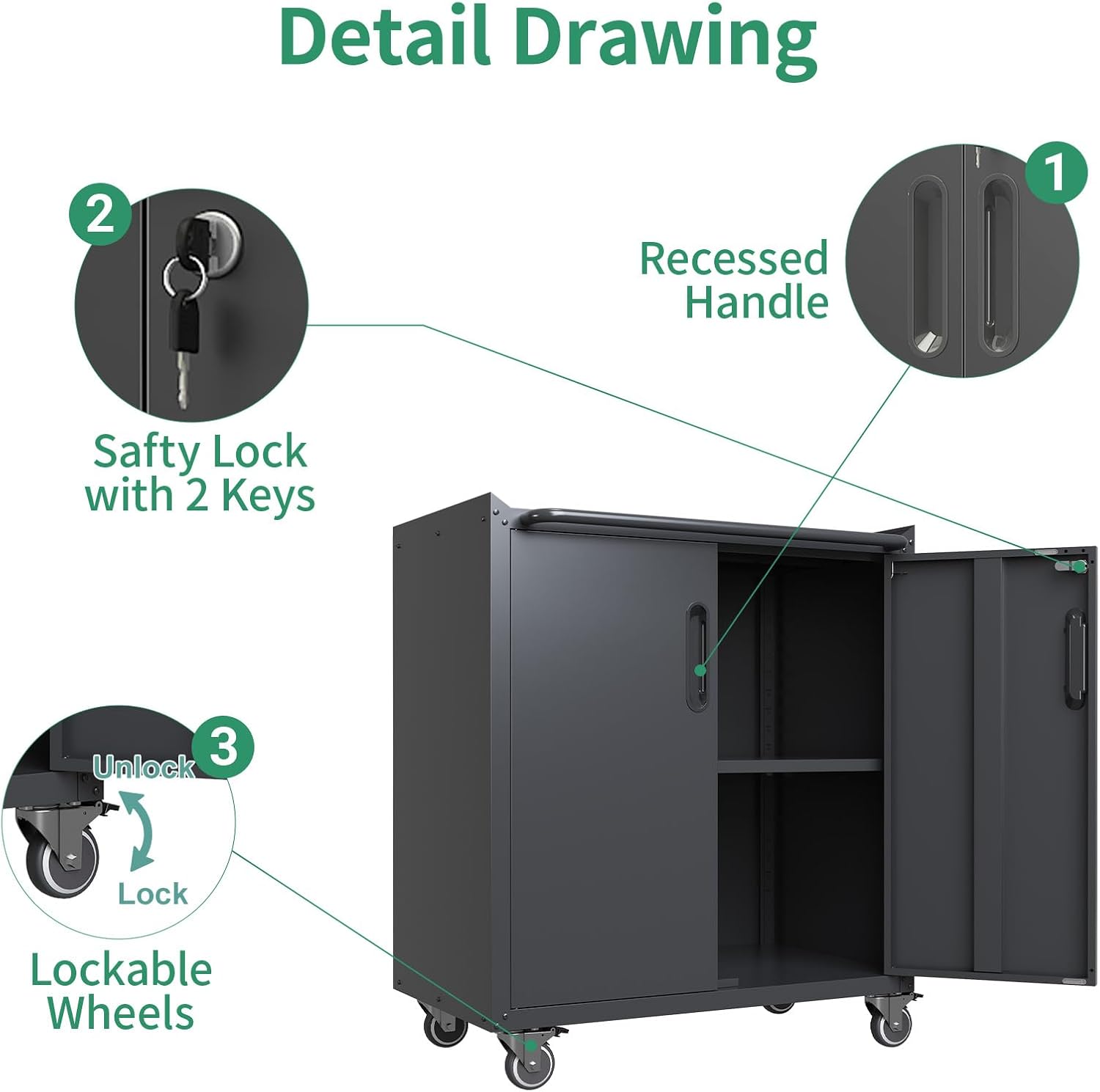 Detail Drawing

2

Safty Lock with 2 Keys

1

Recessed Handle

3

Unlock

Lock

Lockable Wheels