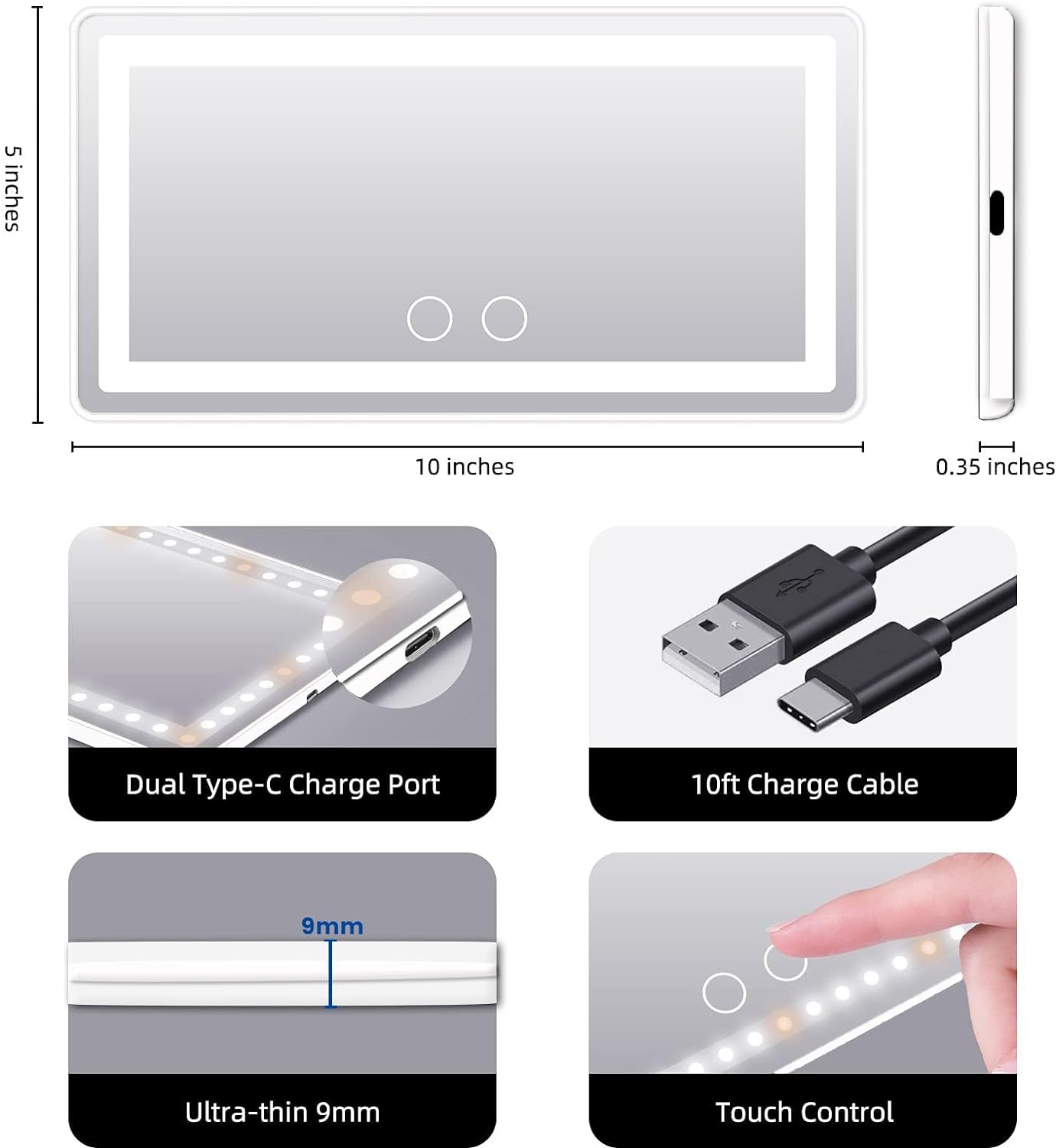 5 inches

10 inches

0.35 inches

Dual Type-C Charge Port

10ft Charge Cable

9mm

Ultra-thin 9mm

Touch Control