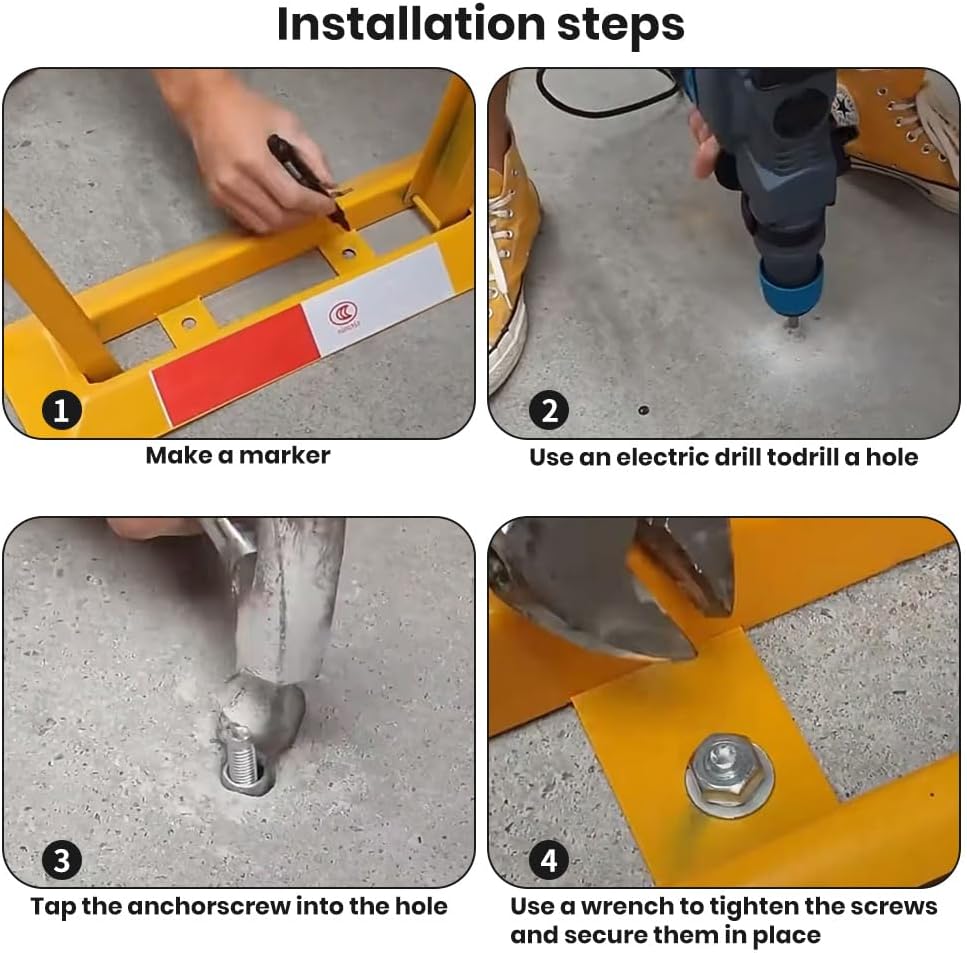 Installation steps

1

Make a marker

2

Use an electric drill todrill a hole

3

Tap the anchorscrew into the hole

4

Use a wrench to tighten the screws and secure them in place