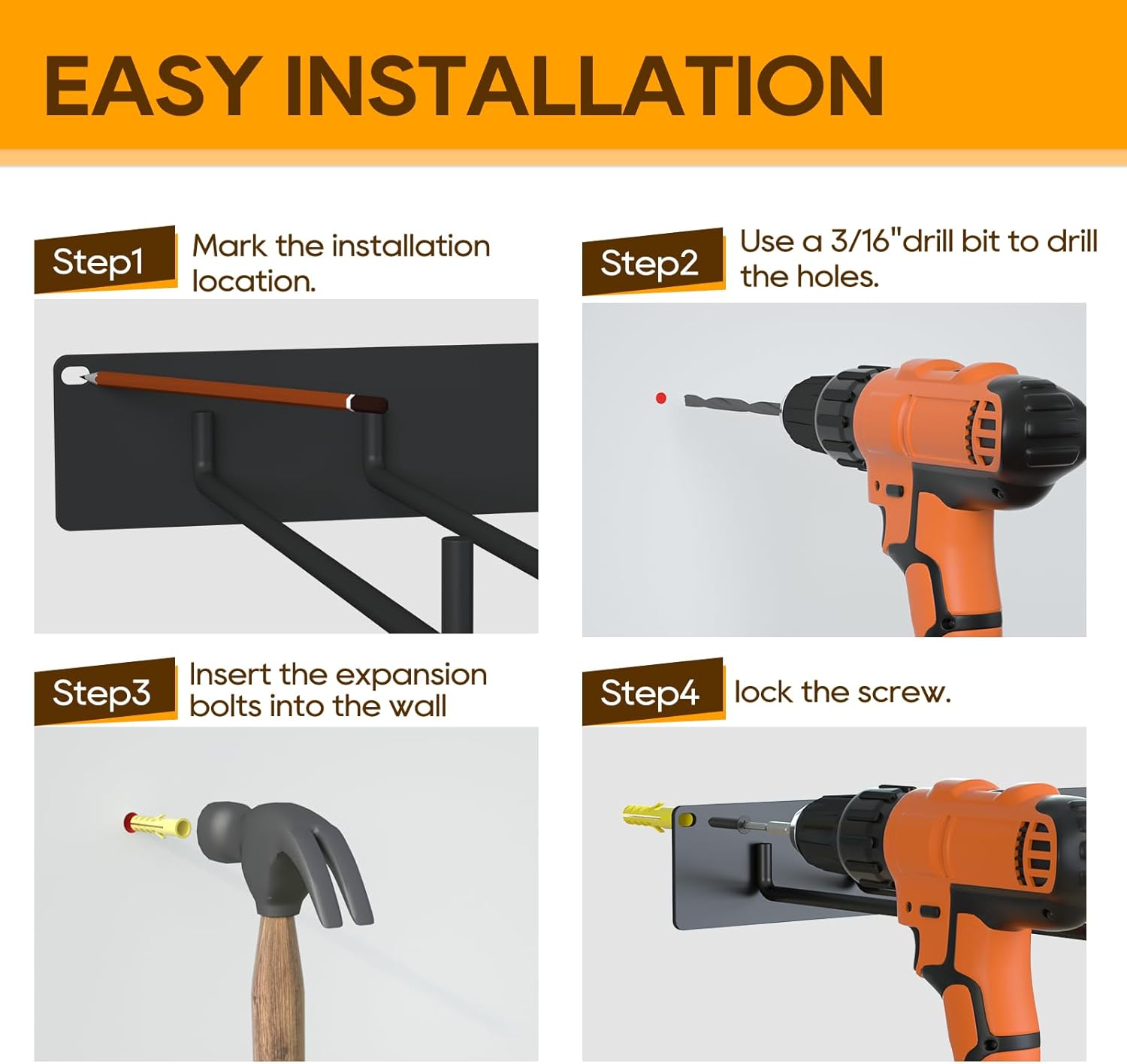 EASY INSTALLATION

Step1 Mark the installation location.

Step2 Use a 3/16"drill bit to drill the holes.

Step3 Insert the expansion bolts into the wall

Step4 lock the screw.