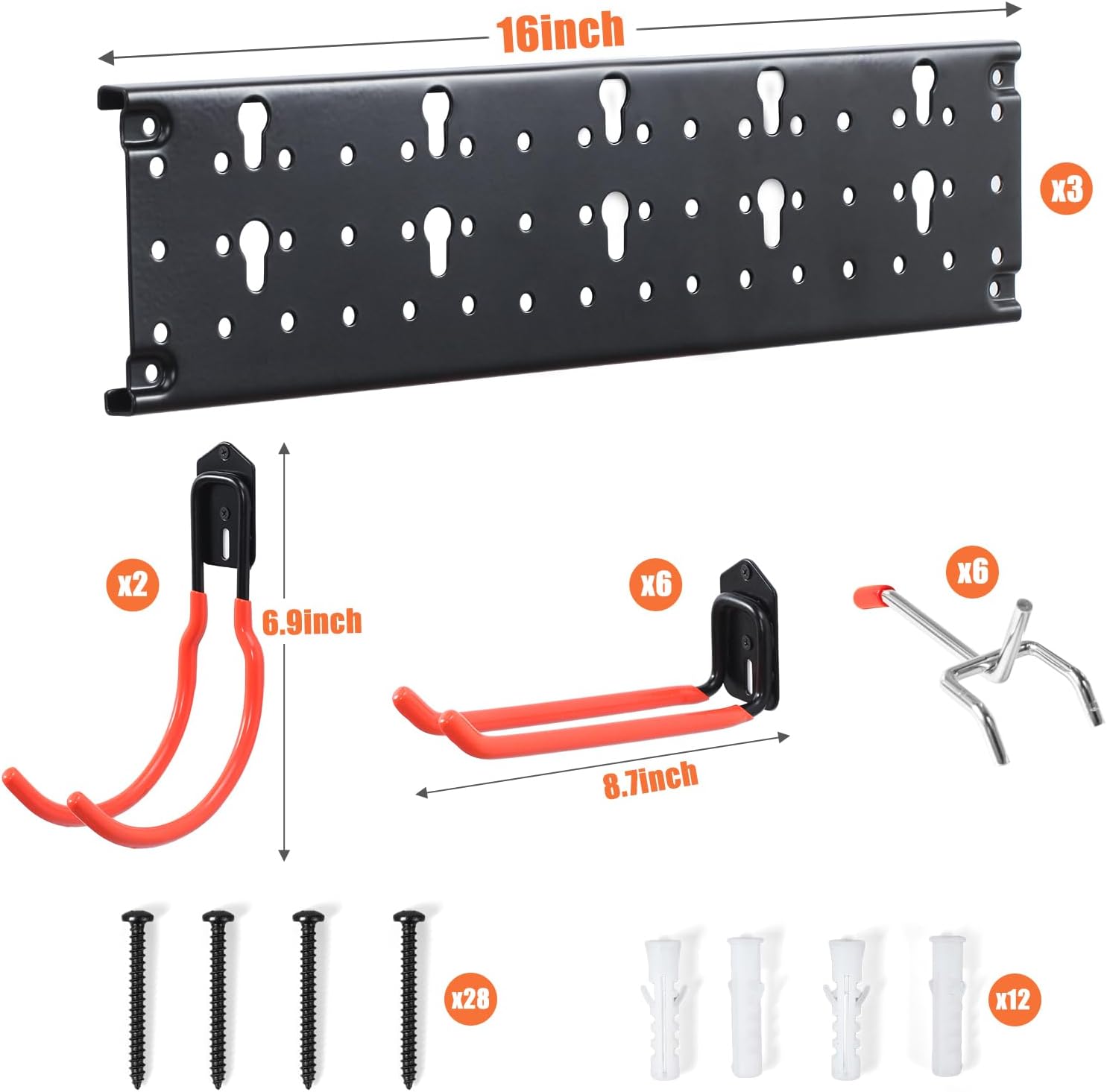 16inch

x3

x2

6.9inch

x6

x6

8.7inch

x28

x12