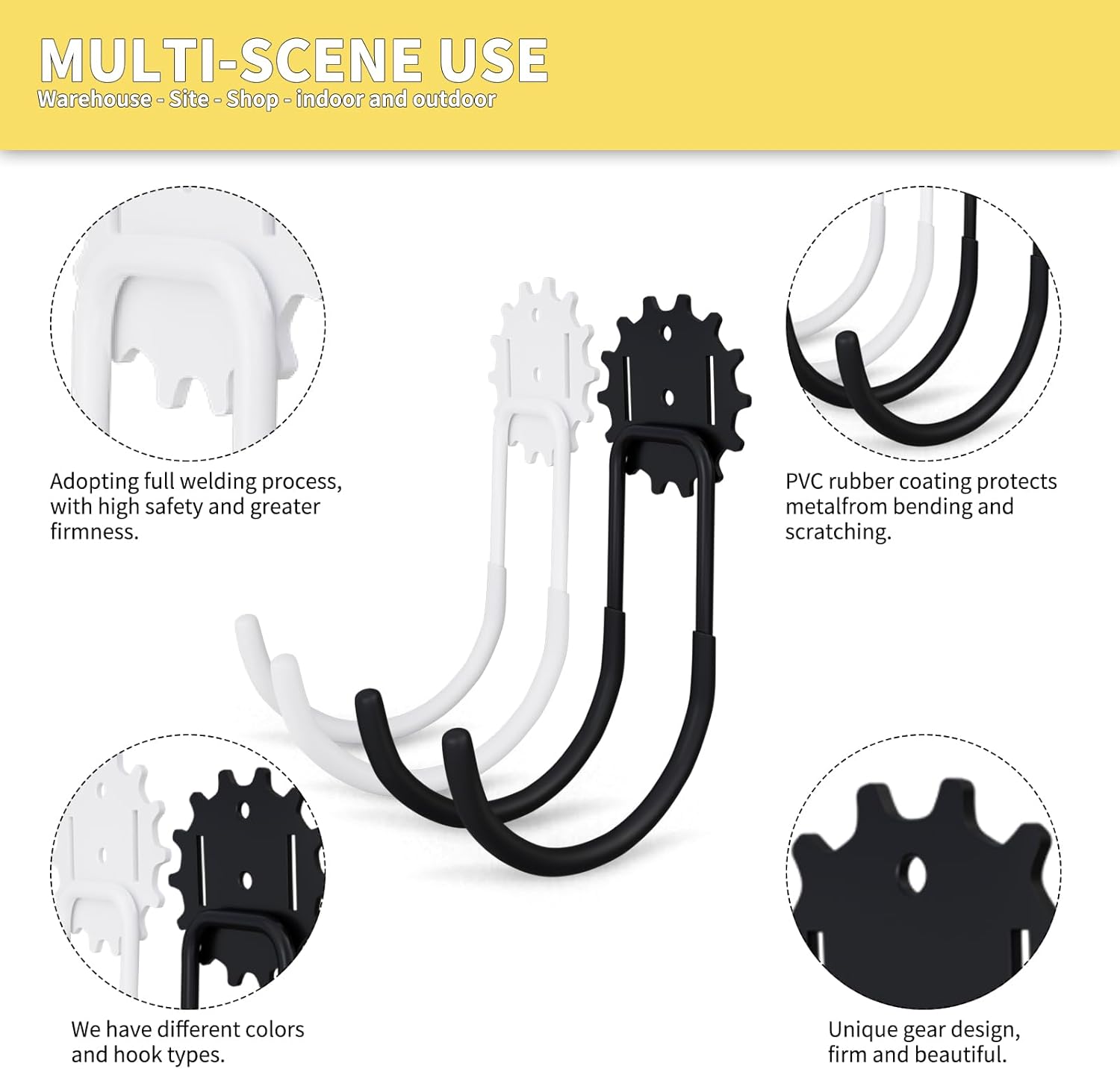 MULTI-SCENE USE
Warehouse - Site - Shop - indoor and outdoor

Adopting full welding process, with high safety and greater firmness.

PVC rubber coating protects metalfrom bending and scratching.

We have different colors and hook types.

Unique gear design, firm and beautiful.