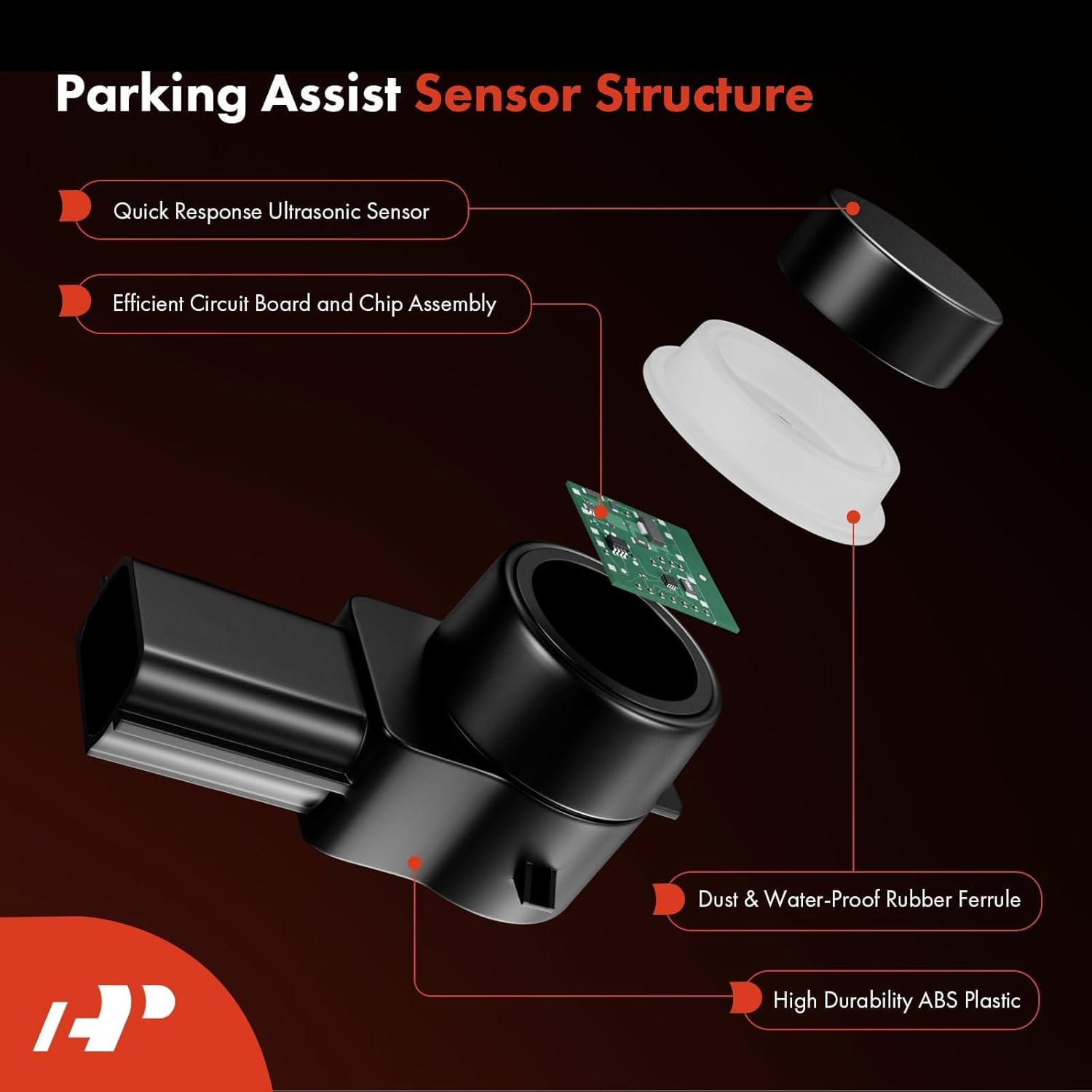 Parking Assist Sensor Structure

Quick Response Ultrasonic Sensor

Efficient Circuit Board and Chip Assembly

Dust & Water-Proof Rubber Ferrule

High Durability ABS Plastic