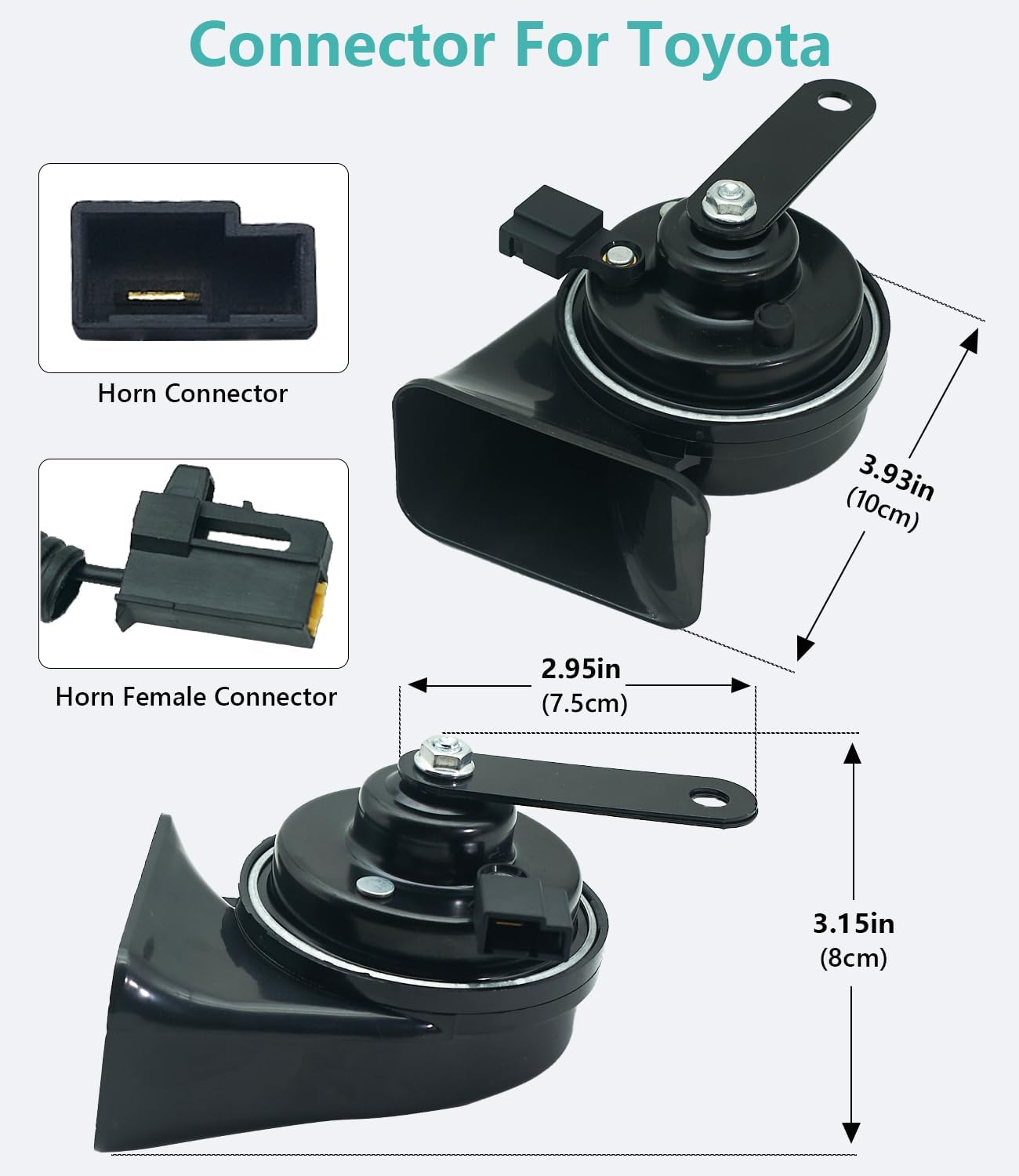 Connector For Toyota

Horn Connector

Horn Female Connector

3.93in
(10cm)

2.95in
(7.5cm)

3.15in
(8cm)