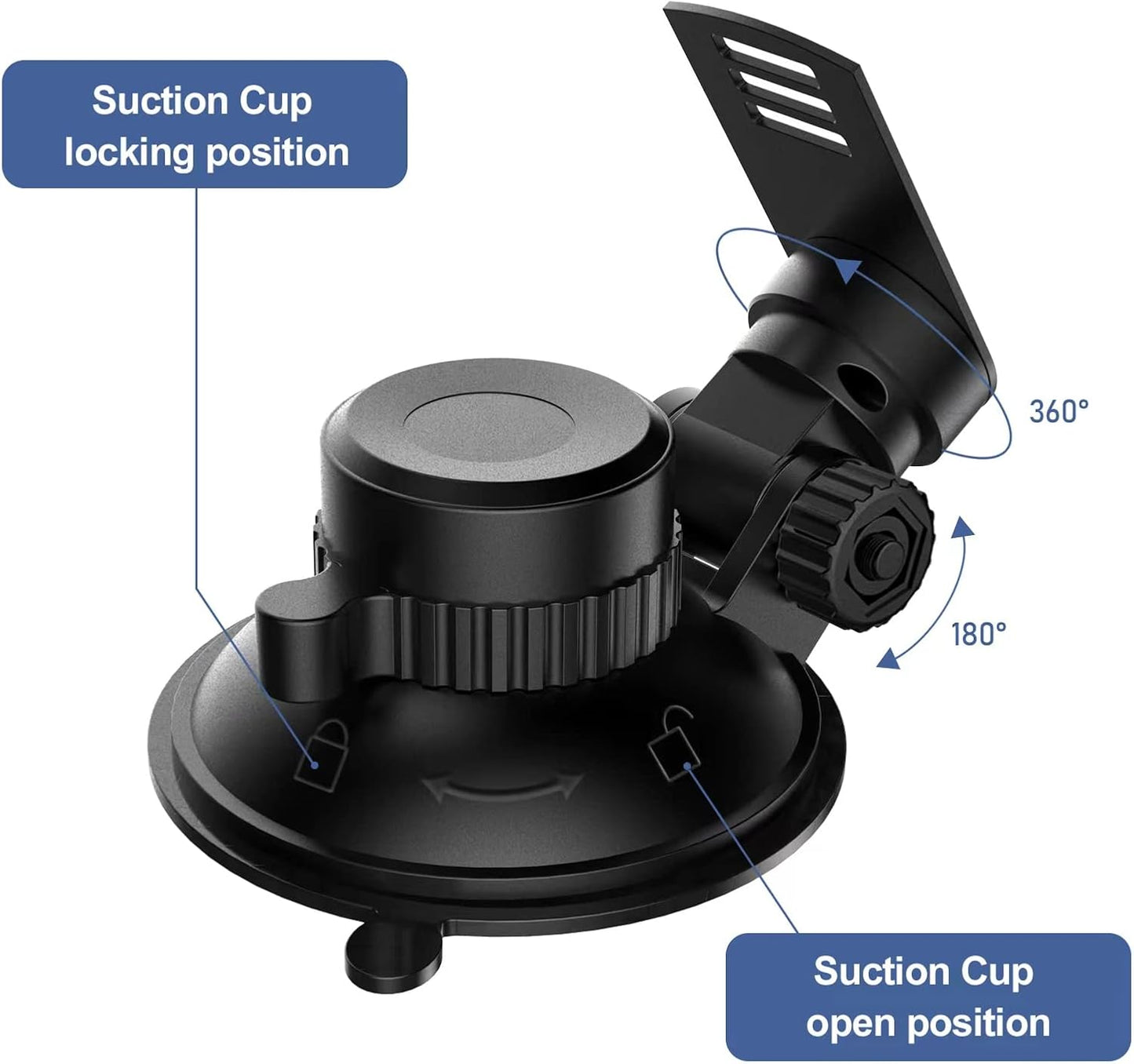 Suction Cup locking position

360°

180°

Suction Cup open position