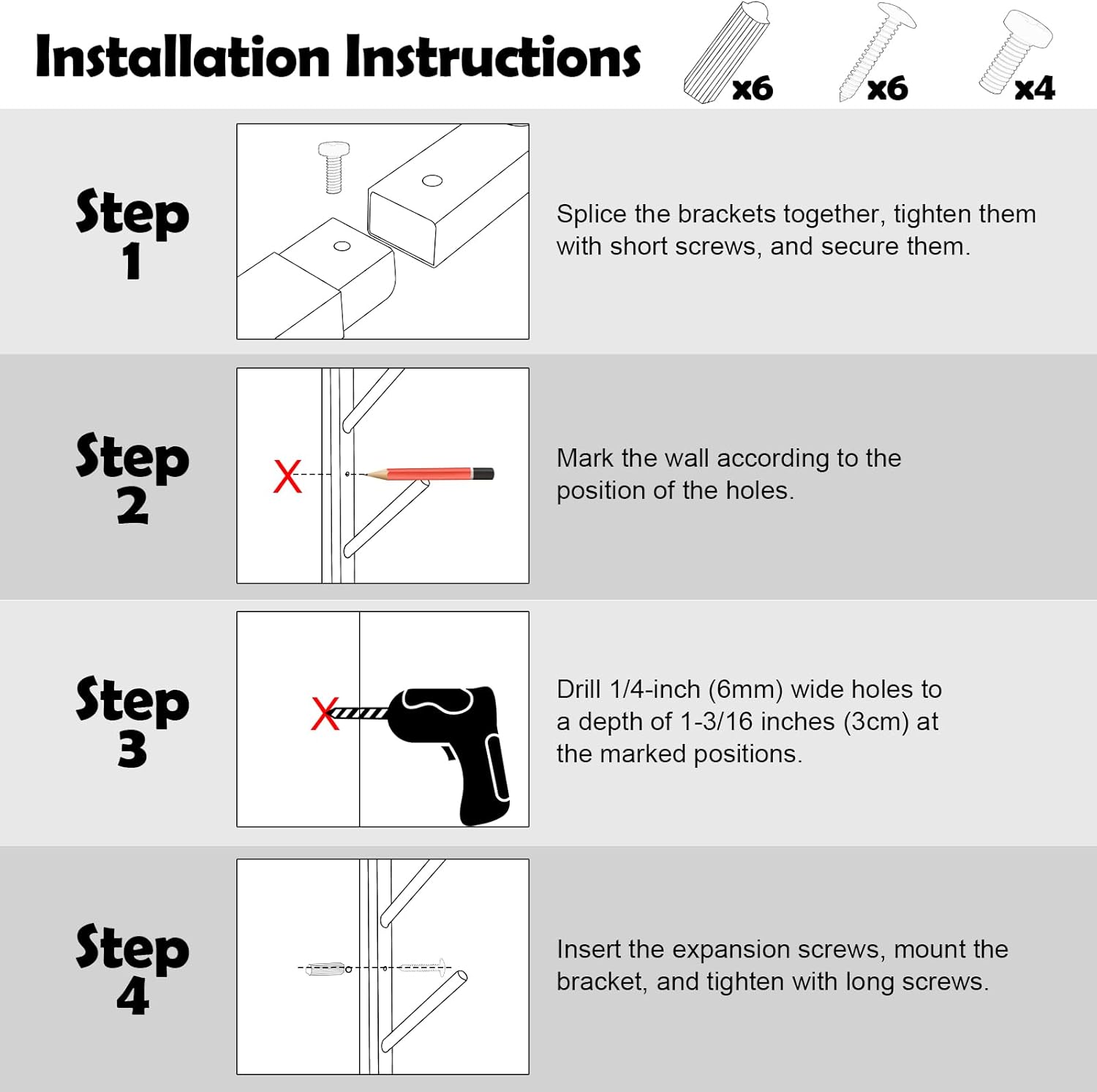 Installation Instructions

x6 x6 x4

Step 1

Splice the brackets together, tighten them with short screws, and secure them.

Step 2

X

Mark the wall according to the position of the holes.

Step 3

X

Drill 1/4-inch (6mm) wide holes to a depth of 1-3/16 inches (3cm) at the marked positions.

Step 4

Insert the expansion screws, mount the bracket, and tighten with long screws.