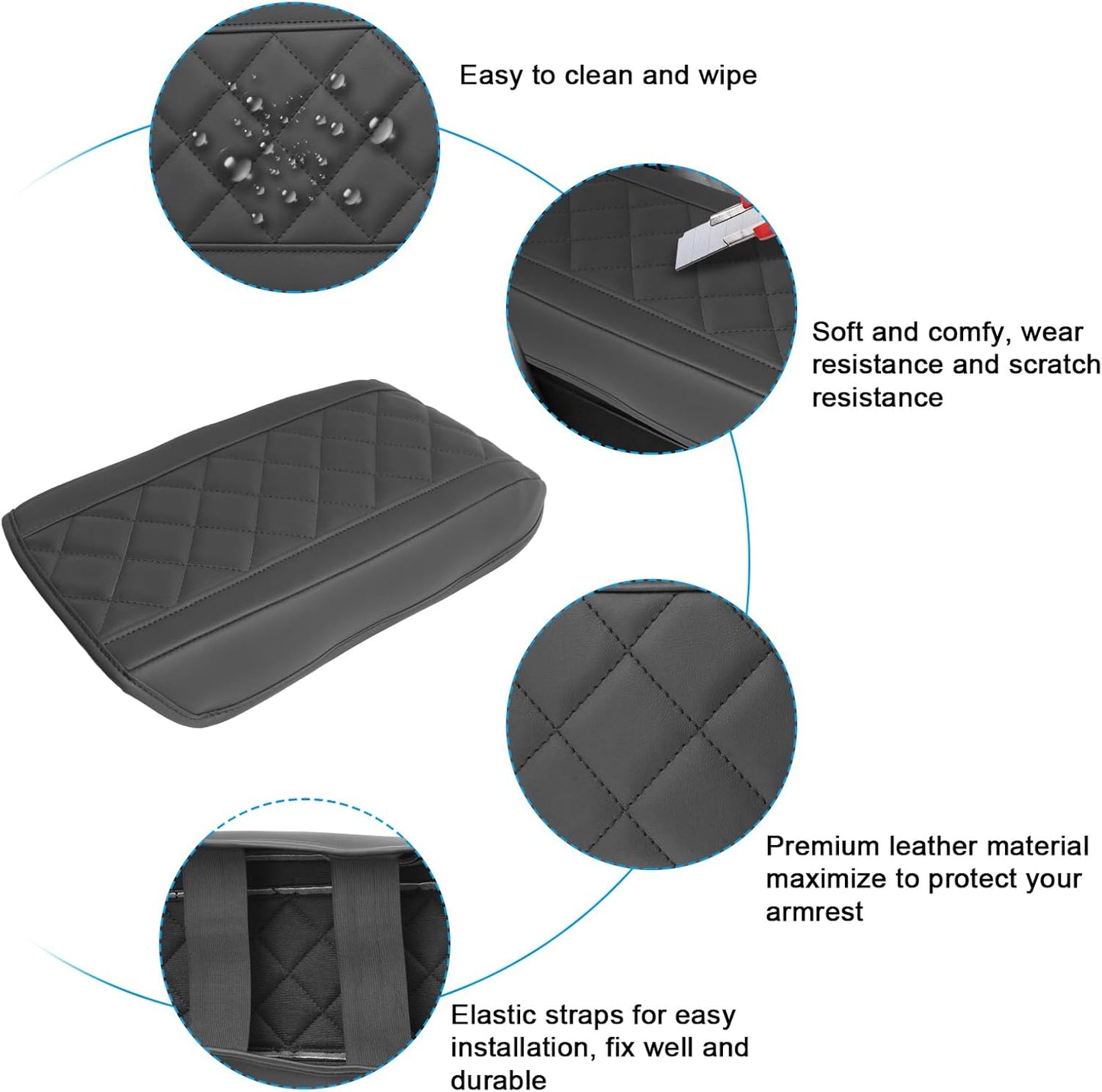 Easy to clean and wipe

Soft and comfy, wear resistance and scratch resistance

Premium leather material maximize to protect your armrest

Elastic straps for easy installation, fix well and durable