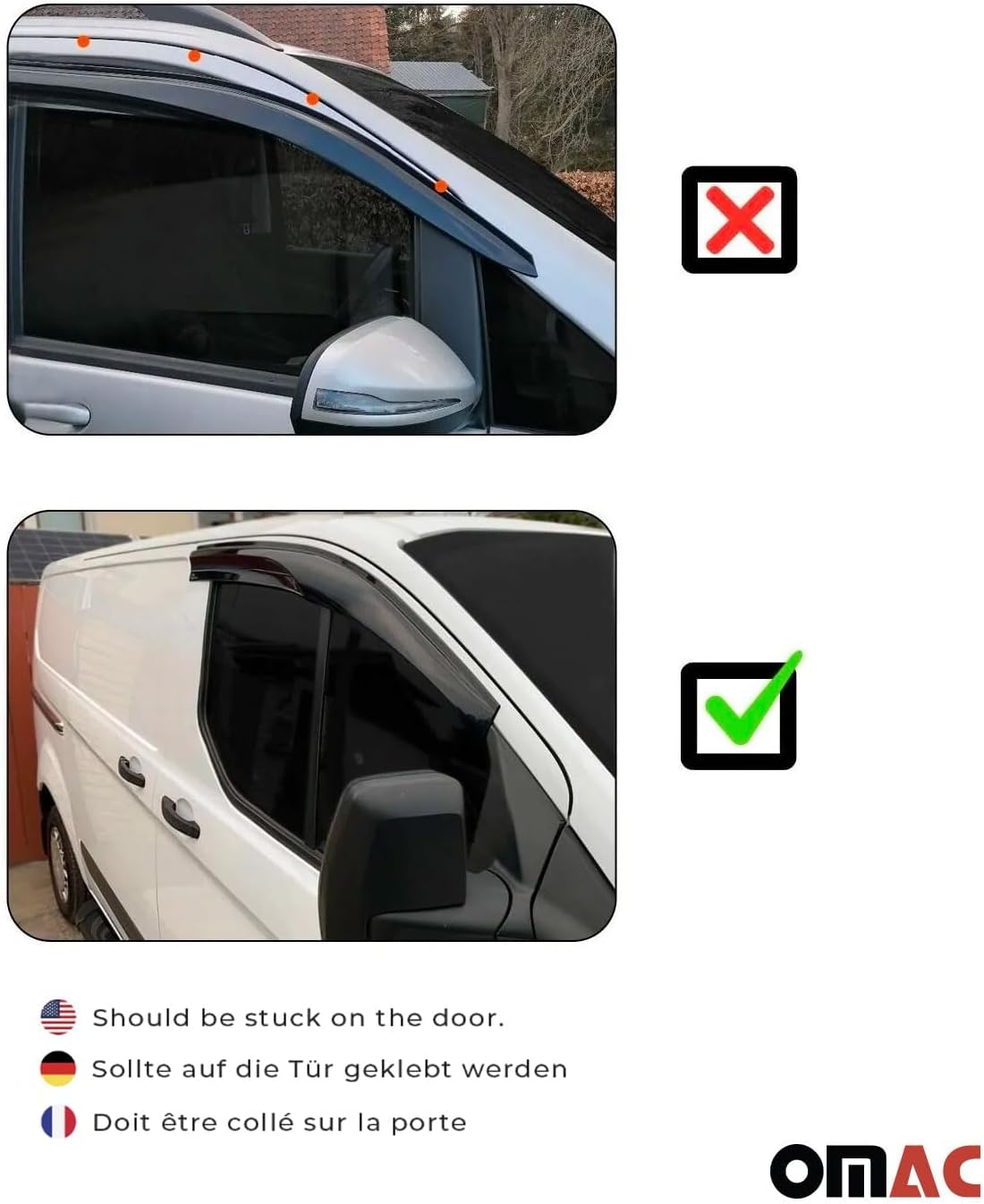 Should be stuck on the door.

Sollte auf die Tür geklebt werden

Doit être collé sur la porte

OMAC