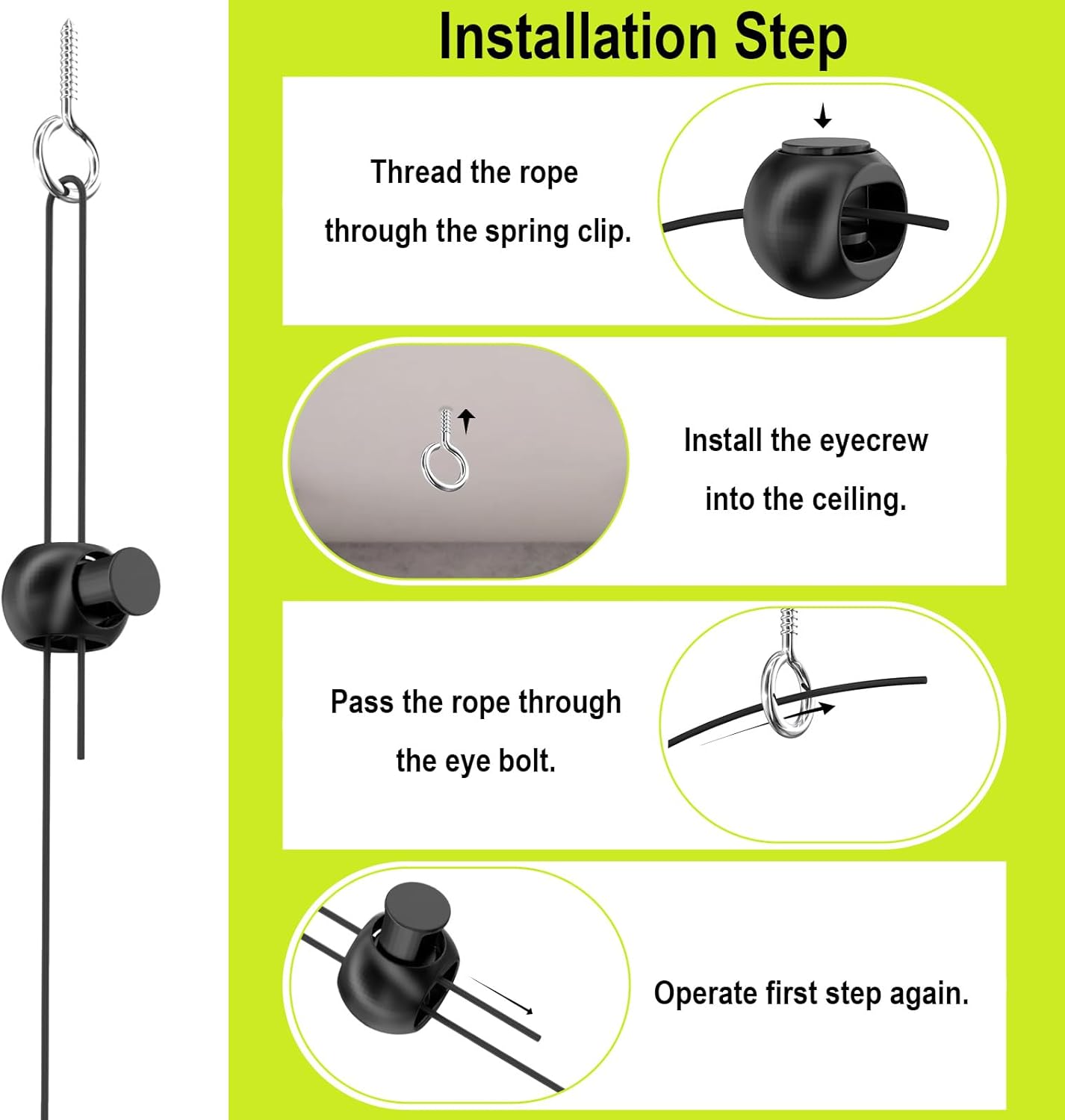 Installation Step

Thread the rope through the spring clip.

Install the eyecrew into the ceiling.

Pass the rope through the eye bolt.

Operate first step again.