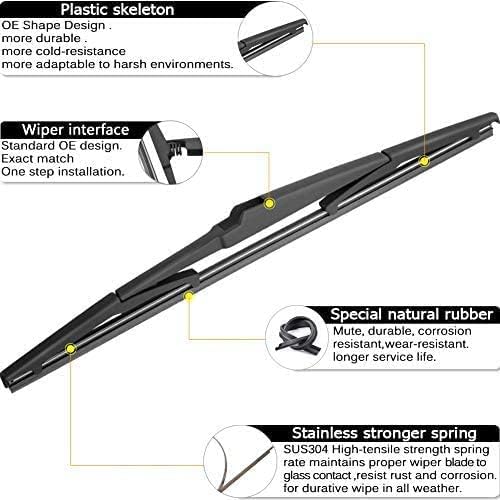 Plastic skeleton
OE Shape Design .
more durable .
more cold-resistance
more adaptable to harsh environments.

Wiper interface
Standard OE design.
Exact match
One step installation.

Special natural rubber
Mute, durable, corrosion resistant,wear-resistant. longer service life.

Stainless stronger spring
SUS304 High-tensile strength spring rate maintains proper wiper blade to glass contact ,resist rust and corrosion. for durative wipe in all weather.