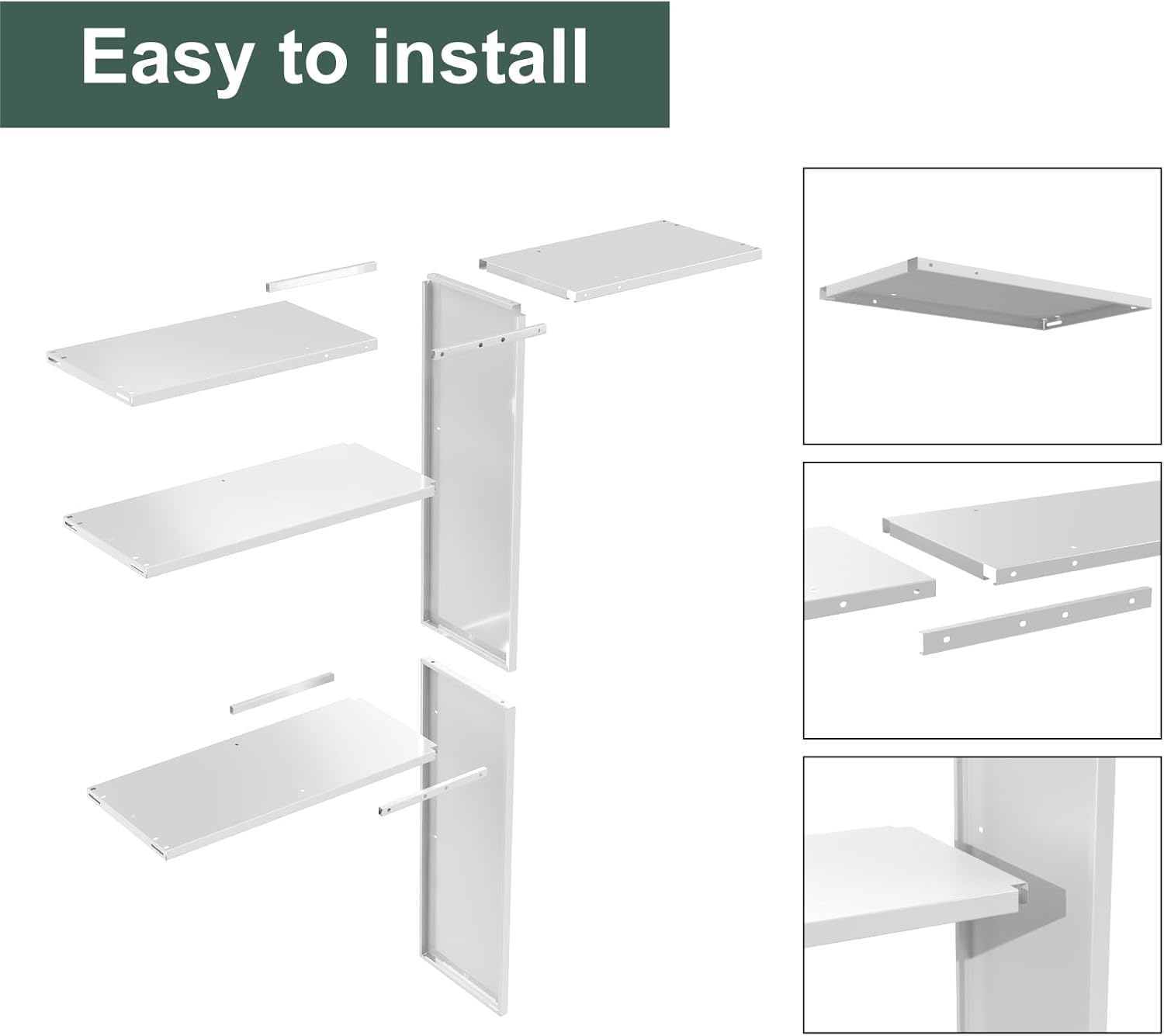 Easy to install