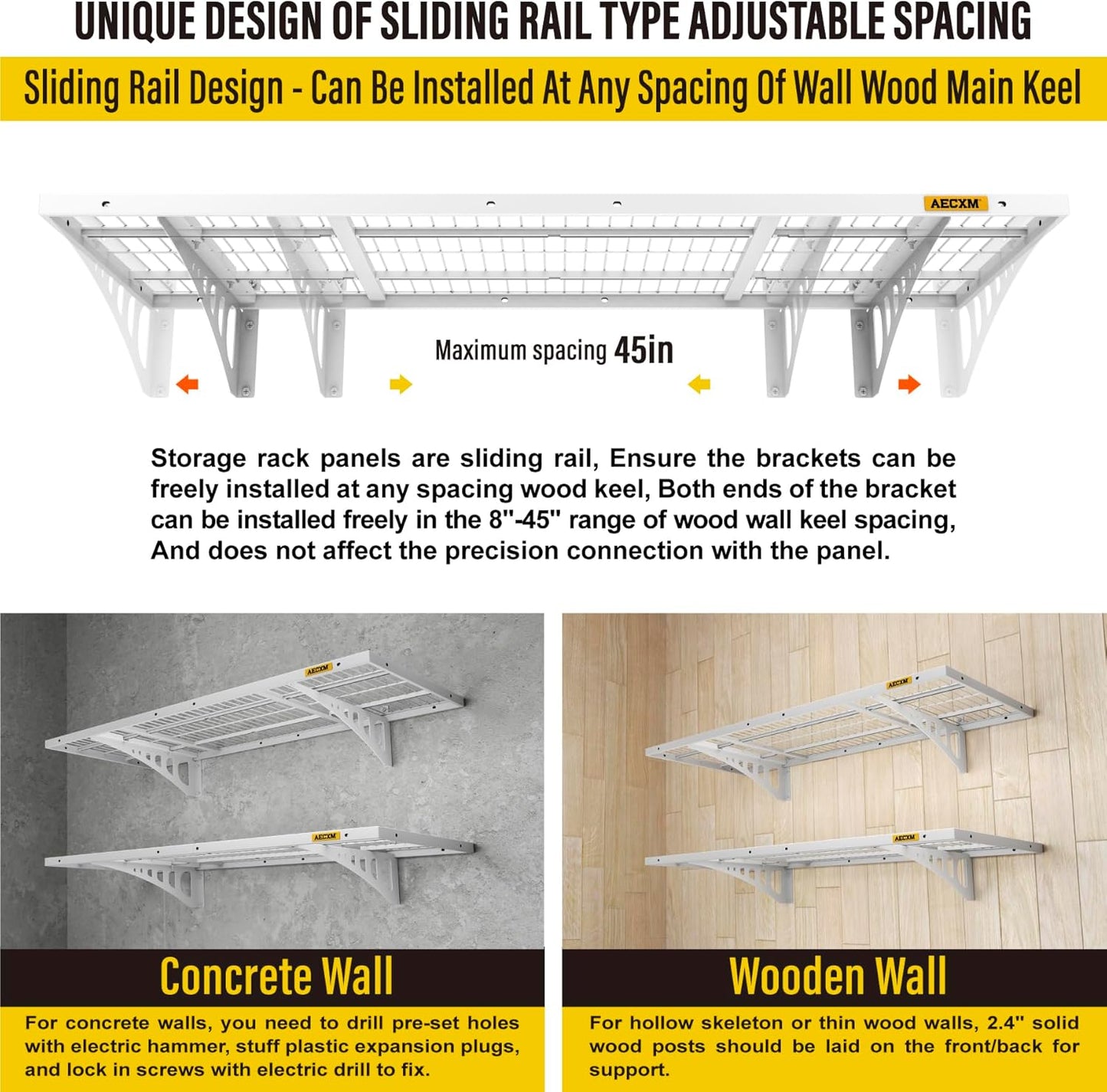 UNIQUE DESIGN OF SLIDING RAIL TYPE ADJUSTABLE SPACING

Sliding Rail Design - Can Be Installed At Any Spacing Of Wall Wood Main Keel

AECXM

Maximum spacing 45in

Storage rack panels are sliding rail, Ensure the brackets can be freely installed at any spacing wood keel, Both ends of the bracket can be installed freely in the 8"-45" range of wood wall keel spacing, And does not affect the precision connection with the panel.

AECXM

AECXM

Concrete Wall

For concrete walls, you need to drill pre-set holes with electric hammer, stuff plastic expansion plugs, and lock in screws with electric drill to fix.

AECXM

AECXM

Wooden Wall

For hollow skeleton or thin wood walls, 2.4" solid wood posts should be laid on the front/back for support.