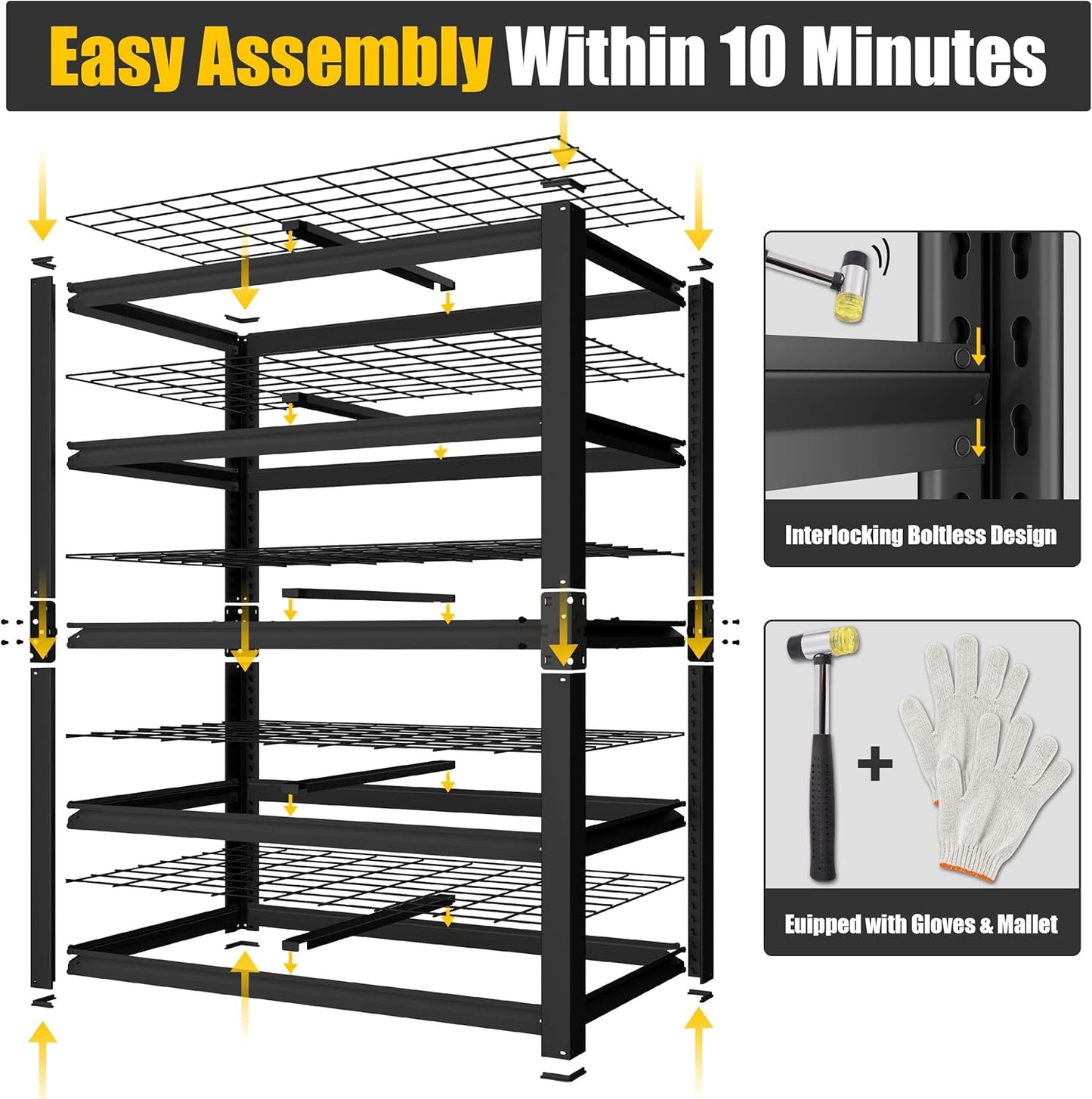 Easy Assembly Within 10 Minutes

Interlocking Boltless Design

Euipped with Gloves & Mallet