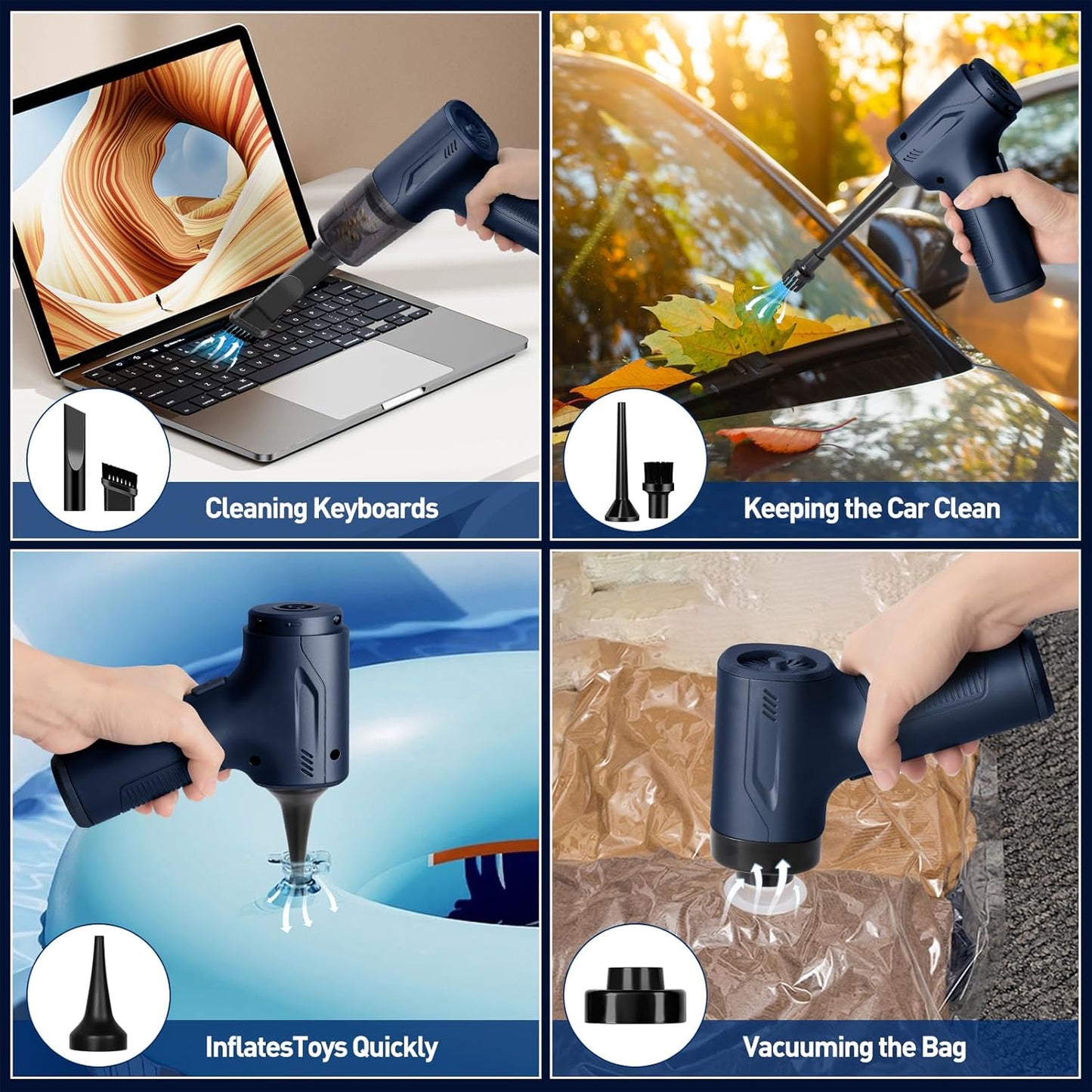 Cleaning Keyboards

Keeping the Car Clean

InflatesToys Quickly

Vacuuming the Bag