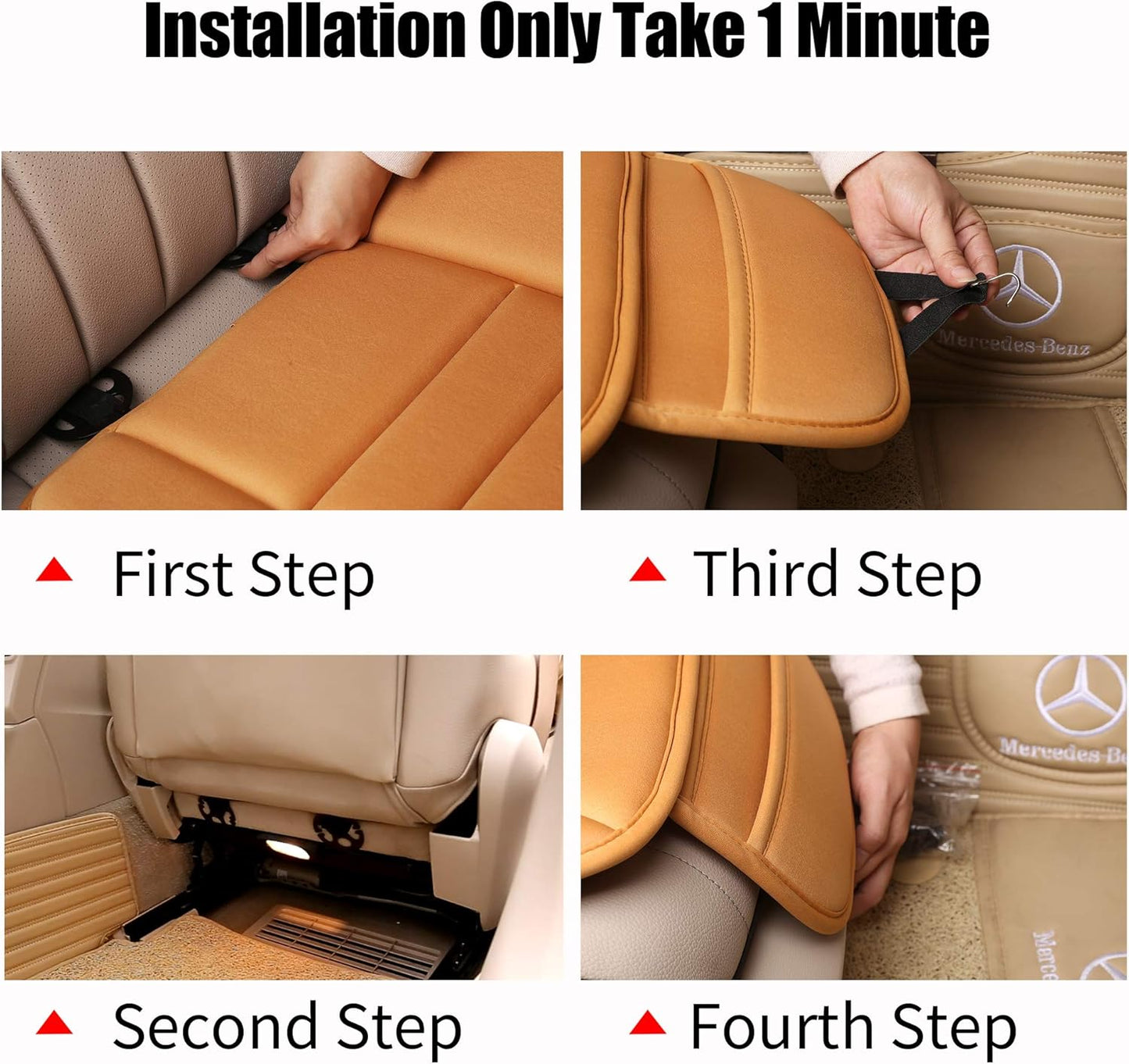 Installation Only Take 1 Minute

Mercedes-Benz

First Step

Third Step

Mercedes-Be

Merce

Second Step

Fourth Step