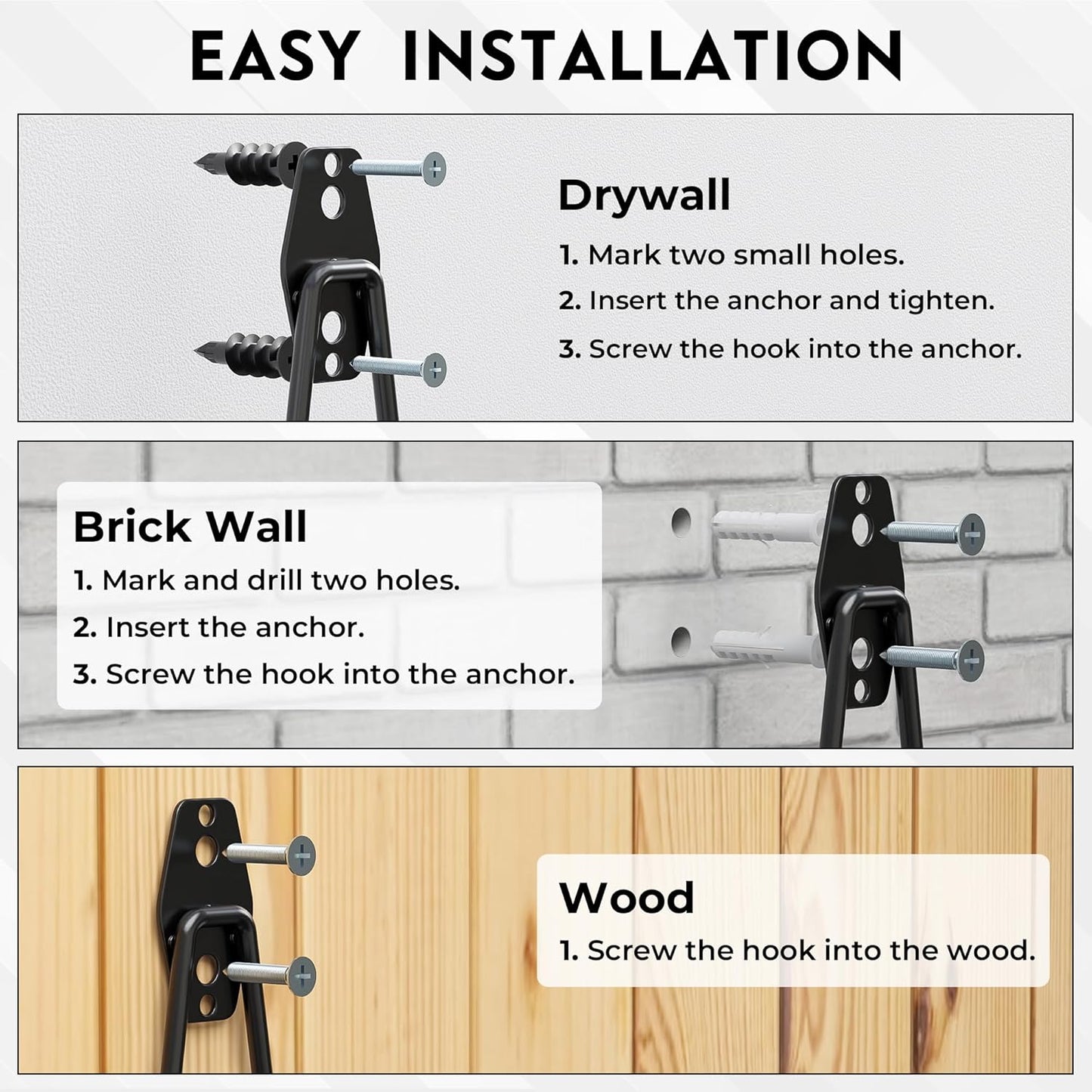 EASY INSTALLATION

Drywall

1. Mark two small holes.

2. Insert the anchor and tighten.

3. Screw the hook into the anchor.

Brick Wall

1. Mark and drill two holes.

2. Insert the anchor.

3. Screw the hook into the anchor.

Wood

1. Screw the hook into the wood.