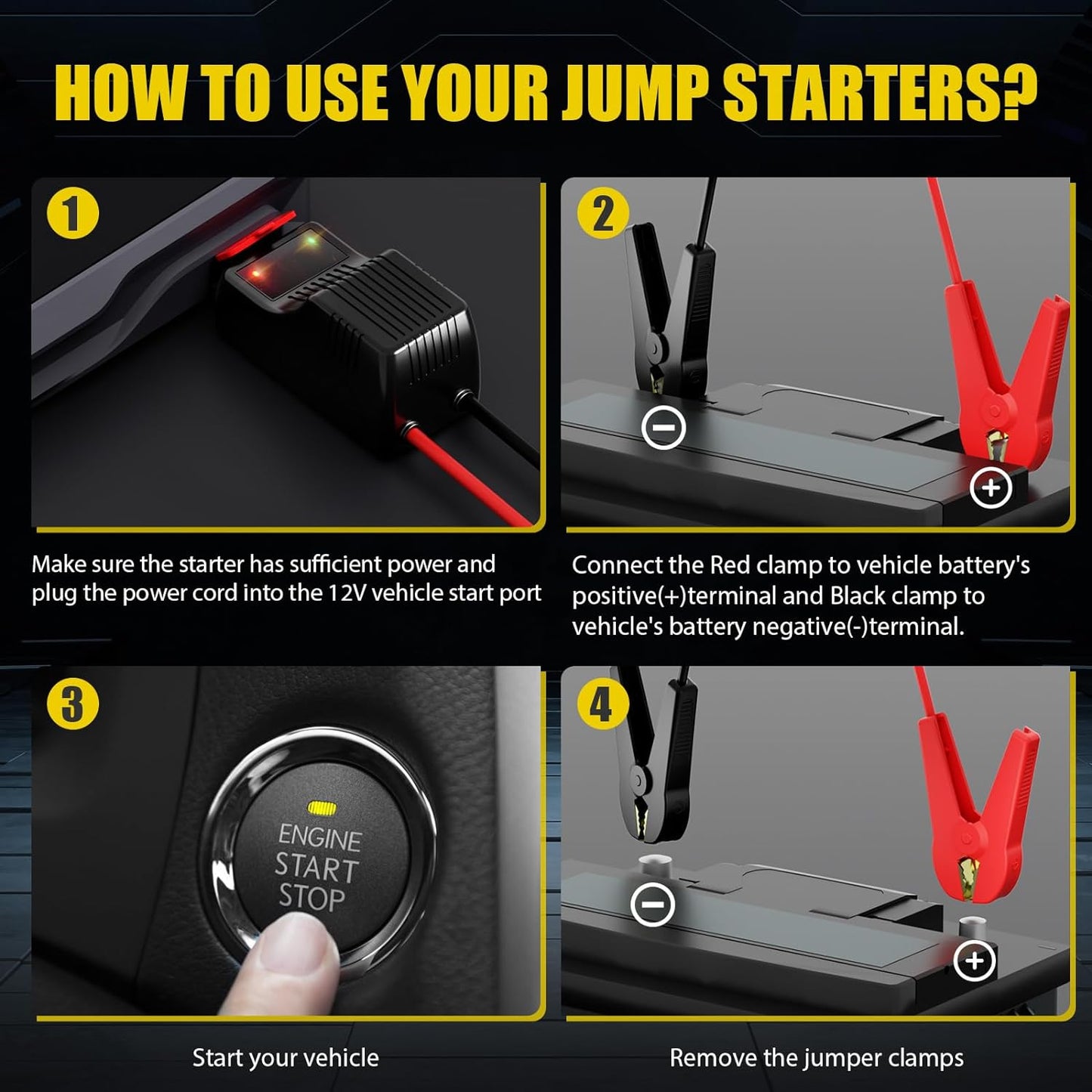 HOW TO USE YOUR JUMP STARTERS?

1

Make sure the starter has sufficient power and plug the power cord into the 12V vehicle start port

2

−

+

Connect the Red clamp to vehicle battery's positive(+)terminal and Black clamp to vehicle's battery negative(-)terminal.

3

ENGINE START STOP

Start your vehicle

4

−

+

Remove the jumper clamps