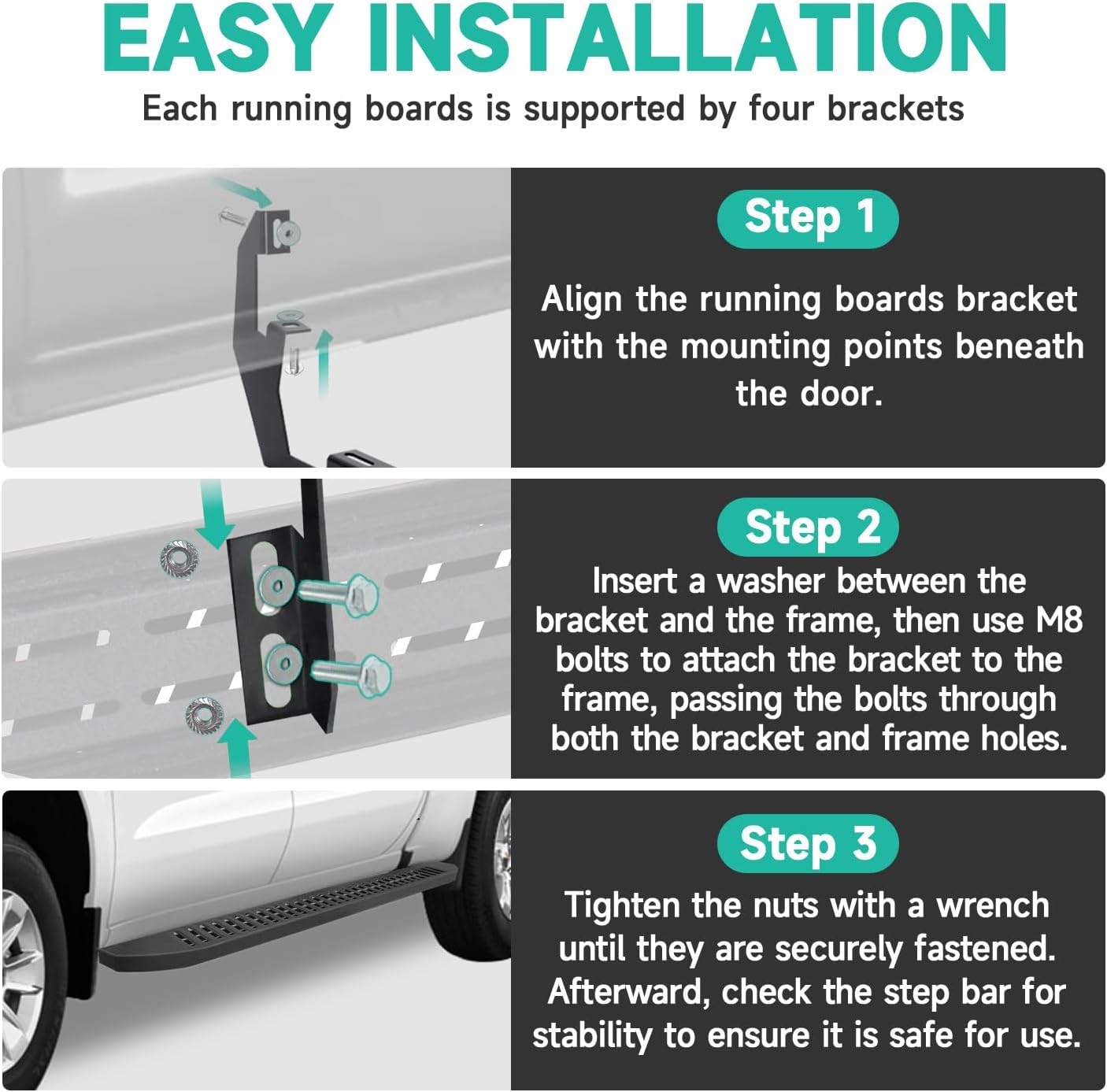 EASY INSTALLATION

Each running boards is supported by four brackets

Step 1

Align the running boards bracket with the mounting points beneath the door.

Step 2

Insert a washer between the bracket and the frame, then use M8 bolts to attach the bracket to the frame, passing the bolts through both the bracket and frame holes.

Step 3

Tighten the nuts with a wrench until they are securely fastened. Afterward, check the step bar for stability to ensure it is safe for use.