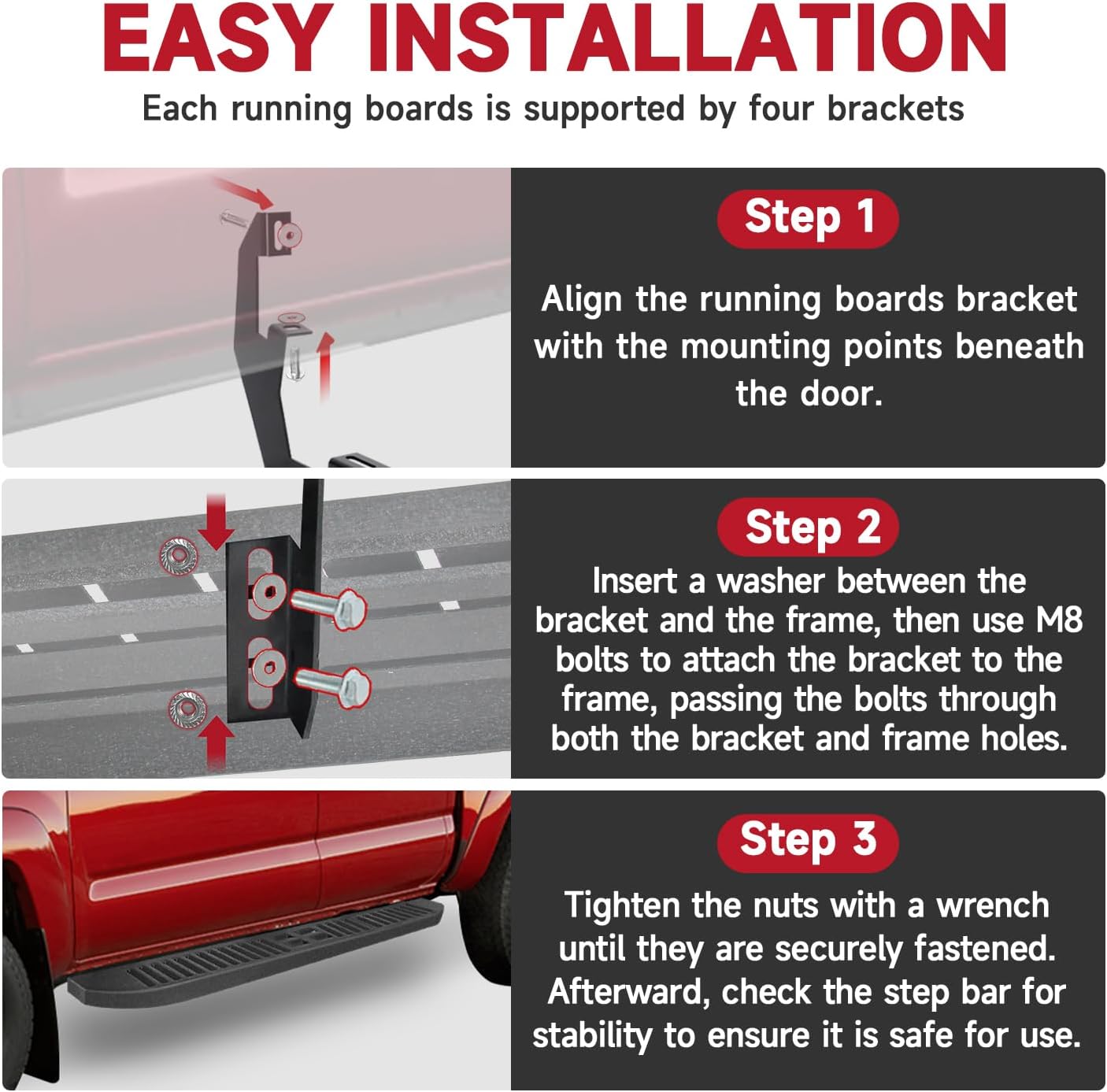 EASY INSTALLATION

Each running boards is supported by four brackets

Step 1

Align the running boards bracket with the mounting points beneath the door.

Step 2

Insert a washer between the bracket and the frame, then use M8 bolts to attach the bracket to the frame, passing the bolts through both the bracket and frame holes.

Step 3

Tighten the nuts with a wrench until they are securely fastened. Afterward, check the step bar for stability to ensure it is safe for use.