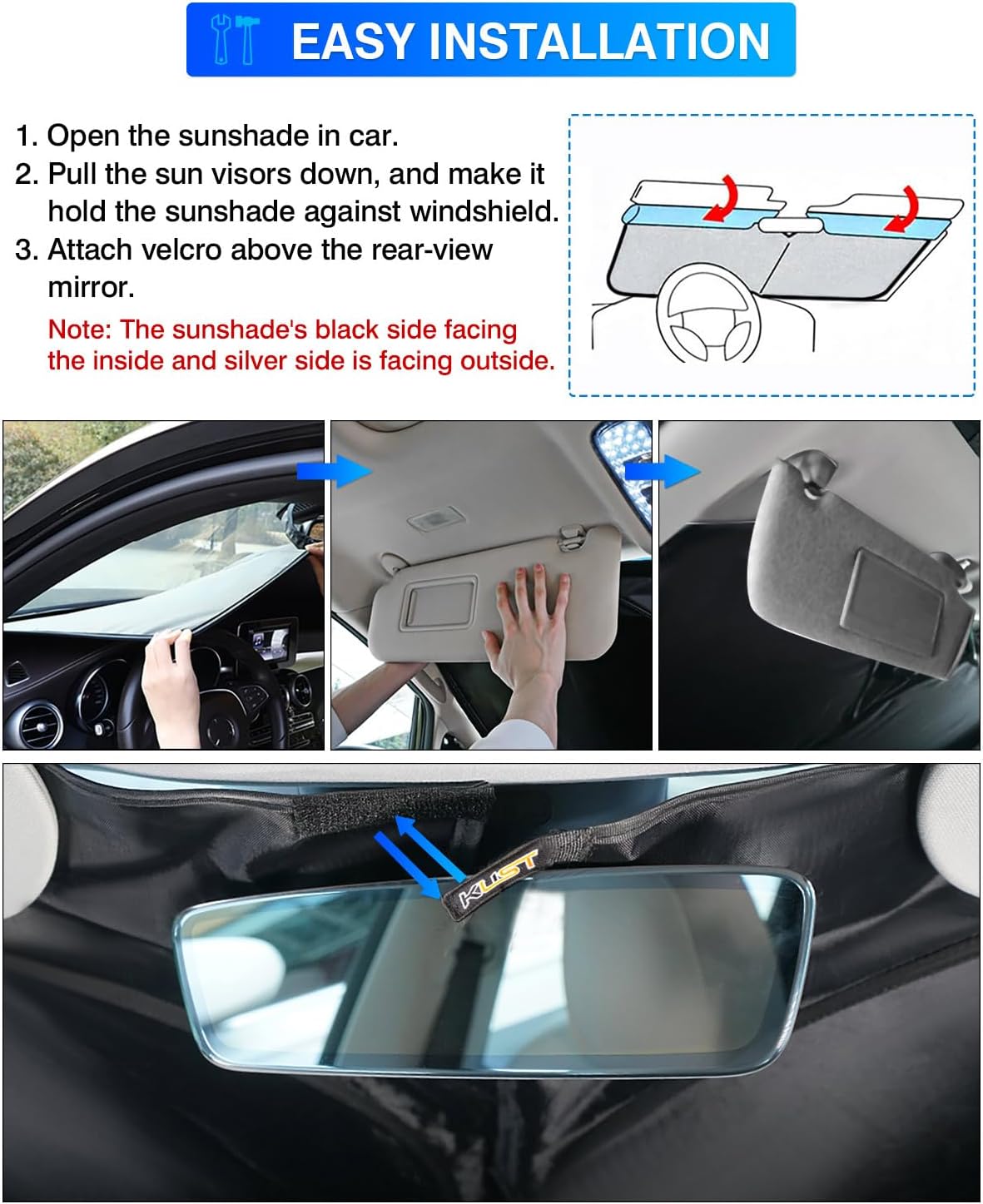 EASY INSTALLATION

1. Open the sunshade in car.
2. Pull the sun visors down, and make it hold the sunshade against windshield.
3. Attach velcro above the rear-view mirror.

Note: The sunshade's black side facing the inside and silver side is facing outside.

KUST