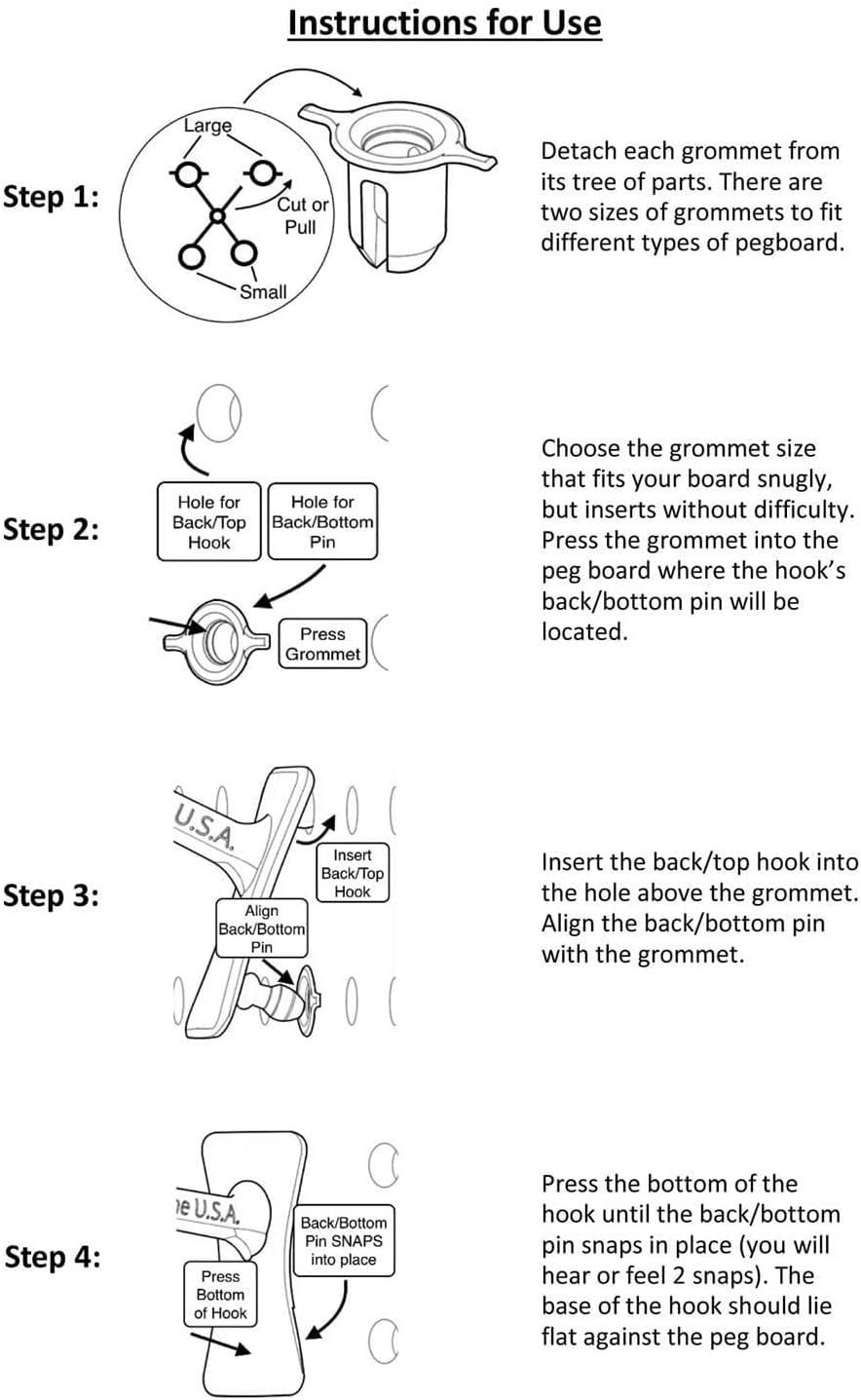 Instructions for Use

Step 1:

Large

Cut or Pull

Small

Detach each grommet from its tree of parts. There are two sizes of grommets to fit different types of pegboard.

Step 2:

Hole for Back/Top Hook

Hole for Back/Bottom Pin

Press Grommet

Choose the grommet size that fits your board snugly, but inserts without difficulty. Press the grommet into the peg board where the hook's back/bottom pin will be located.

Step 3:

U.S.A.

Insert Back/Top Hook

Align Back/Bottom Pin

Insert the back/top hook into the hole above the grommet. Align the back/bottom pin with the grommet.

Step 4:

e U.S.A.

Back/Bottom Pin SNAPS into place

Press Bottom of Hook

Press the bottom of the hook until the back/bottom pin snaps in place (you will hear or feel 2 snaps). The base of the hook should lie flat against the peg board.