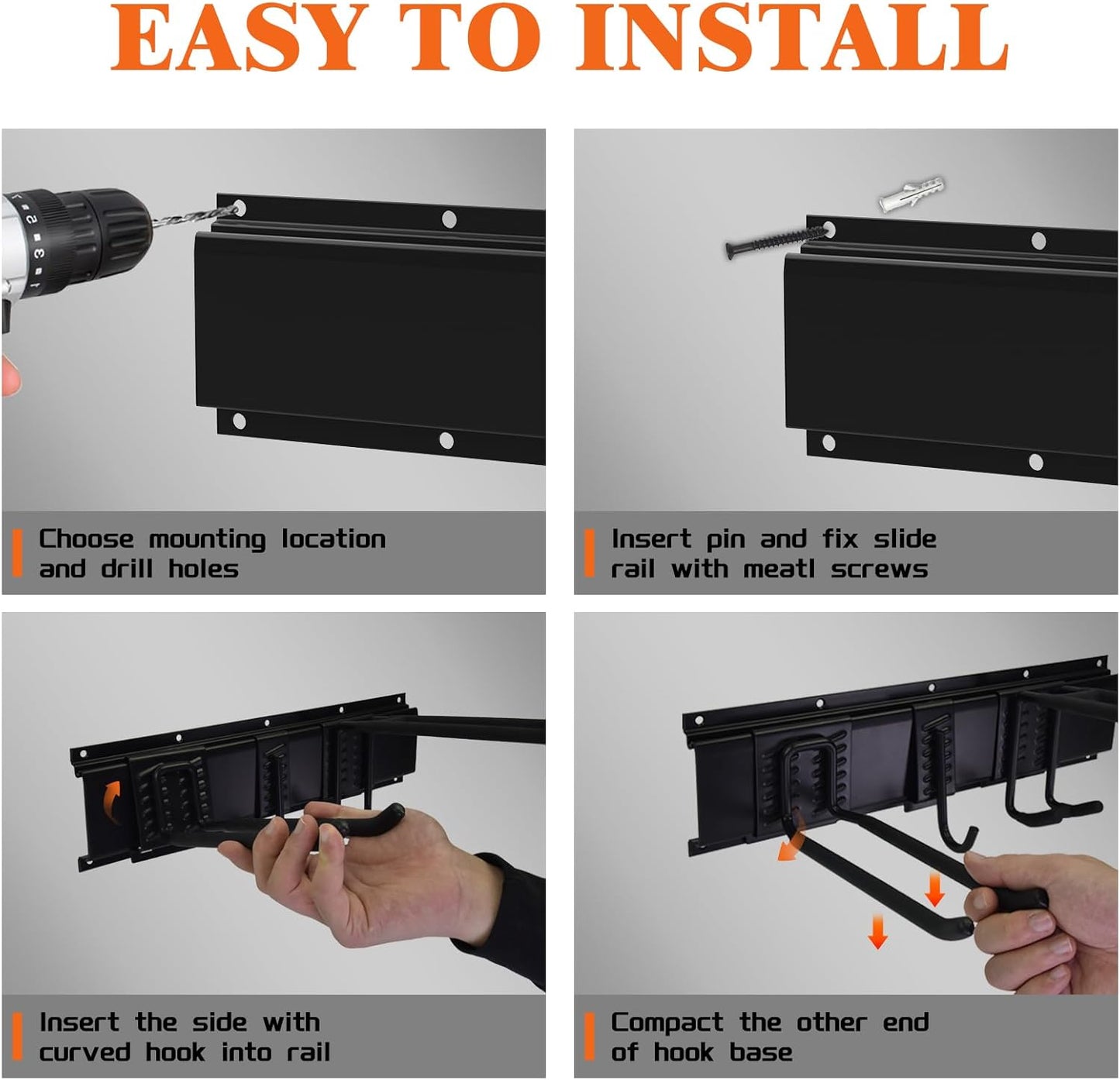 EASY TO INSTALL

Choose mounting location and drill holes

Insert pin and fix slide rail with meatl screws

Insert the side with curved hook into rail

Compact the other end of hook base