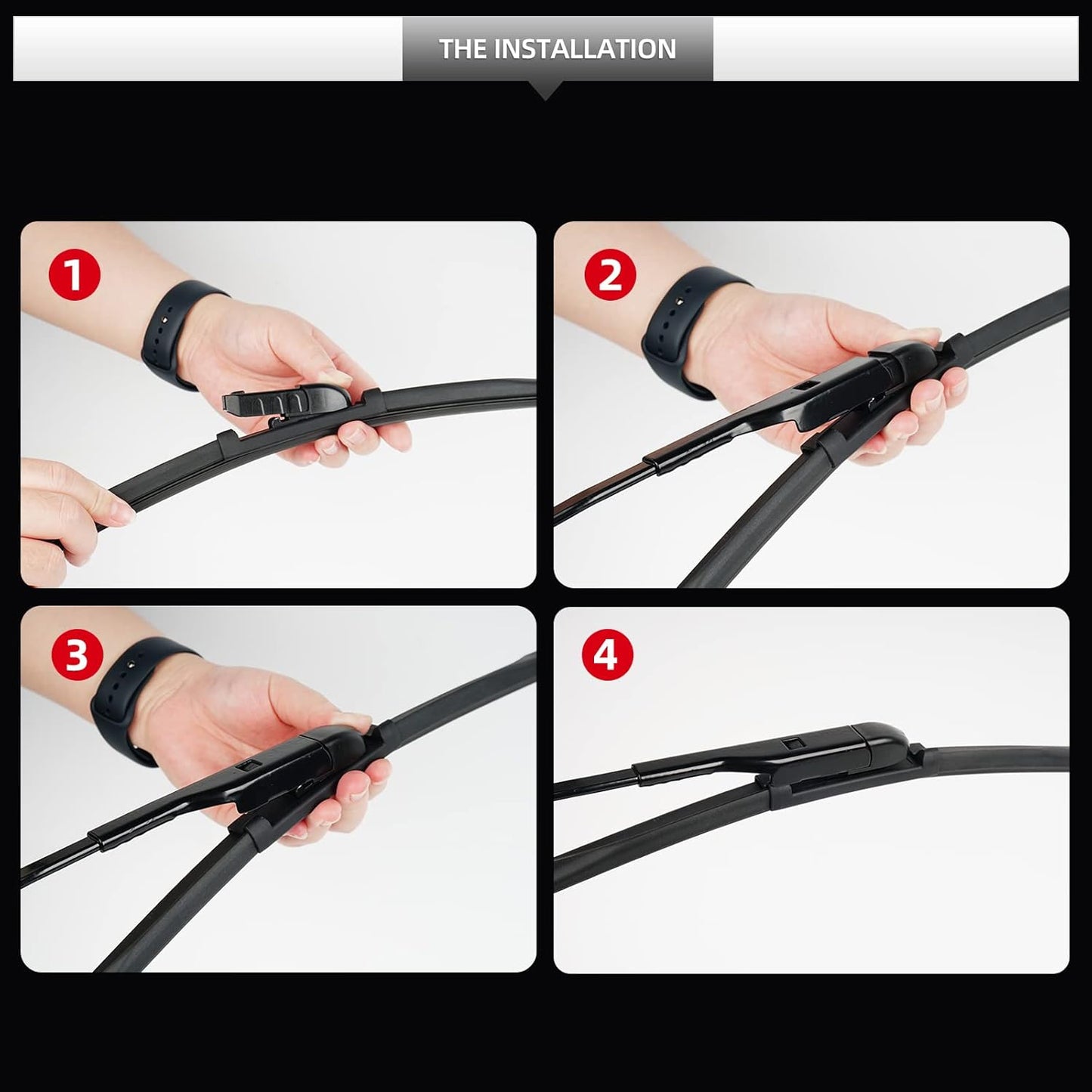 THE INSTALLATION

1

2

3

4